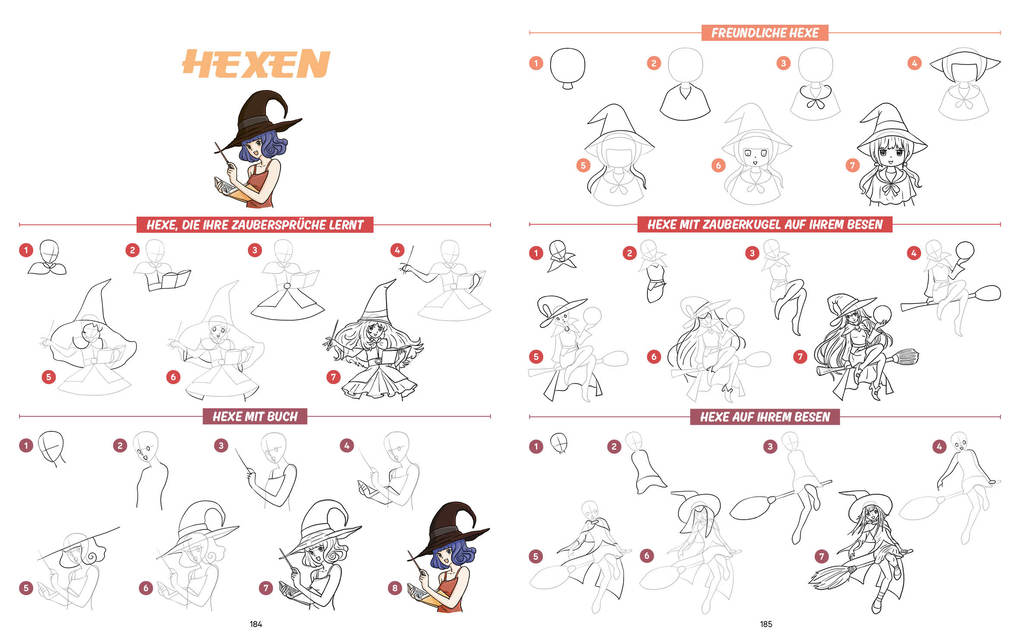 HEXEN

HEXE, DIE IHRE ZAUBERSPRÜCHE LERNT

1 2 3 4 5 6 7

HEXE MIT BUCH

1 2 3 4 5 6 7 8

184

FREUNDLICHE HEXE

1 2 3 4 5 6 7

HEXE MIT ZAUBERKUGEL AUF IHREM BESEN

1 2 3 4 5 6 7

HEXE AUF IHREM BESEN

1 2 3 4 5 6 7

185