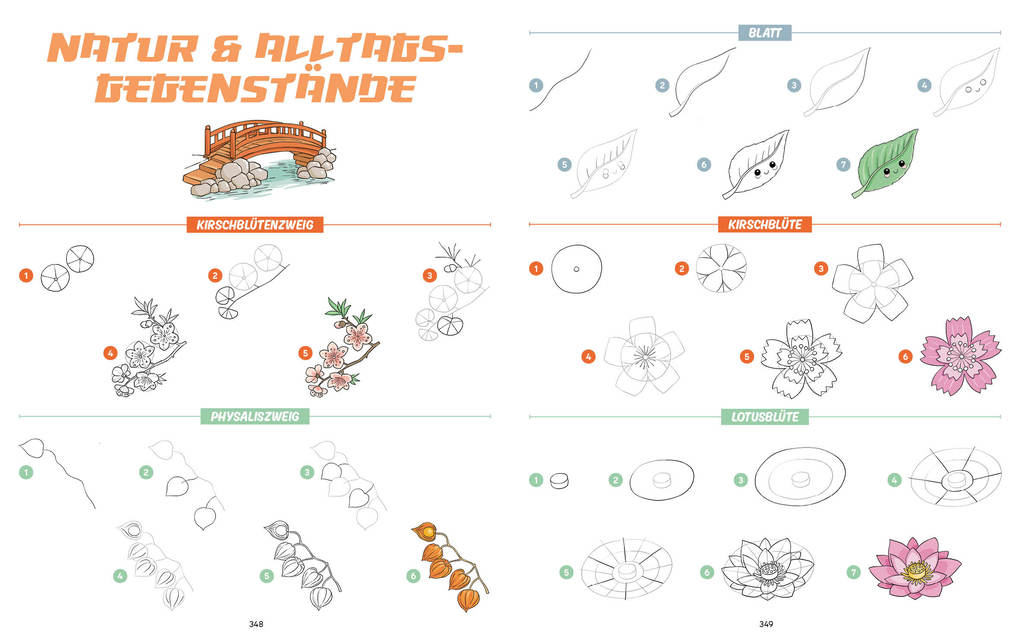 NATUR & ALLTAGS-GEGENSTÄNDE

KIRSCHBLÜTENZWEIG

1 2 3 4 5

PHYSALISZWEIG

1 2 3 4 5 6

348

BLATT

1 2 3 4 5 6 7

KIRSCHBLÜTE

1 2 3 4 5 6

LOTUSBLÜTE

1 2 3 4 5 6 7

349