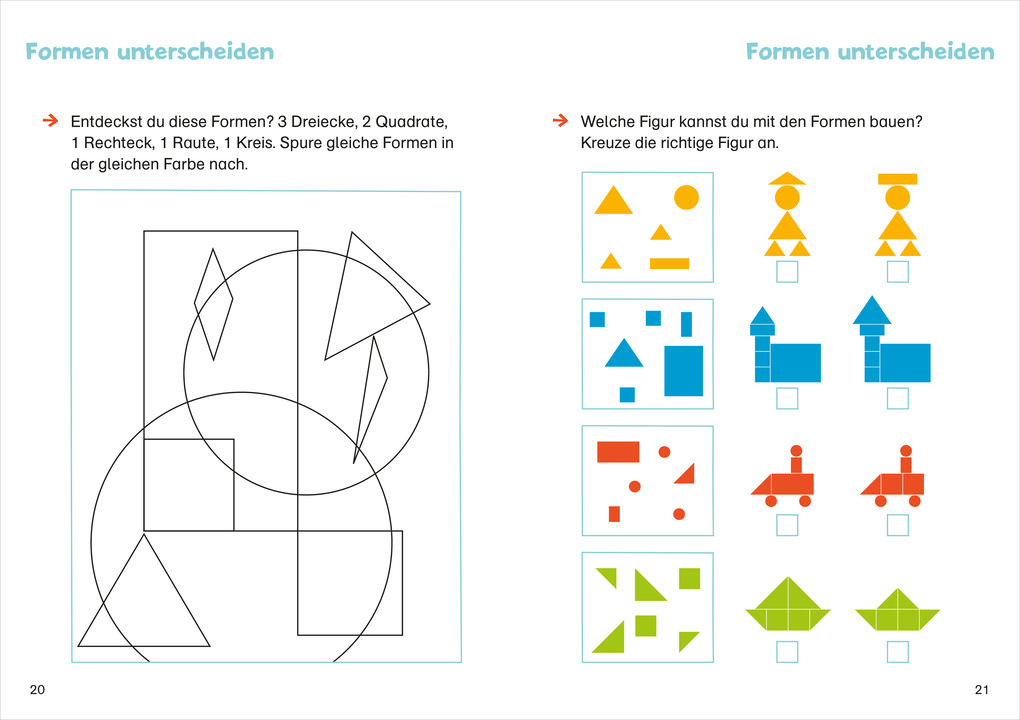 Formen unterscheiden

→ Entdeckst du diese Formen? 3 Dreiecke, 2 Quadrate, 1 Rechteck, 1 Raute, 1 Kreis. Spure gleiche Formen in der gleichen Farbe nach.

20

Formen unterscheiden

→ Welche Figur kannst du mit den Formen bauen? Kreuze die richtige Figur an.

21