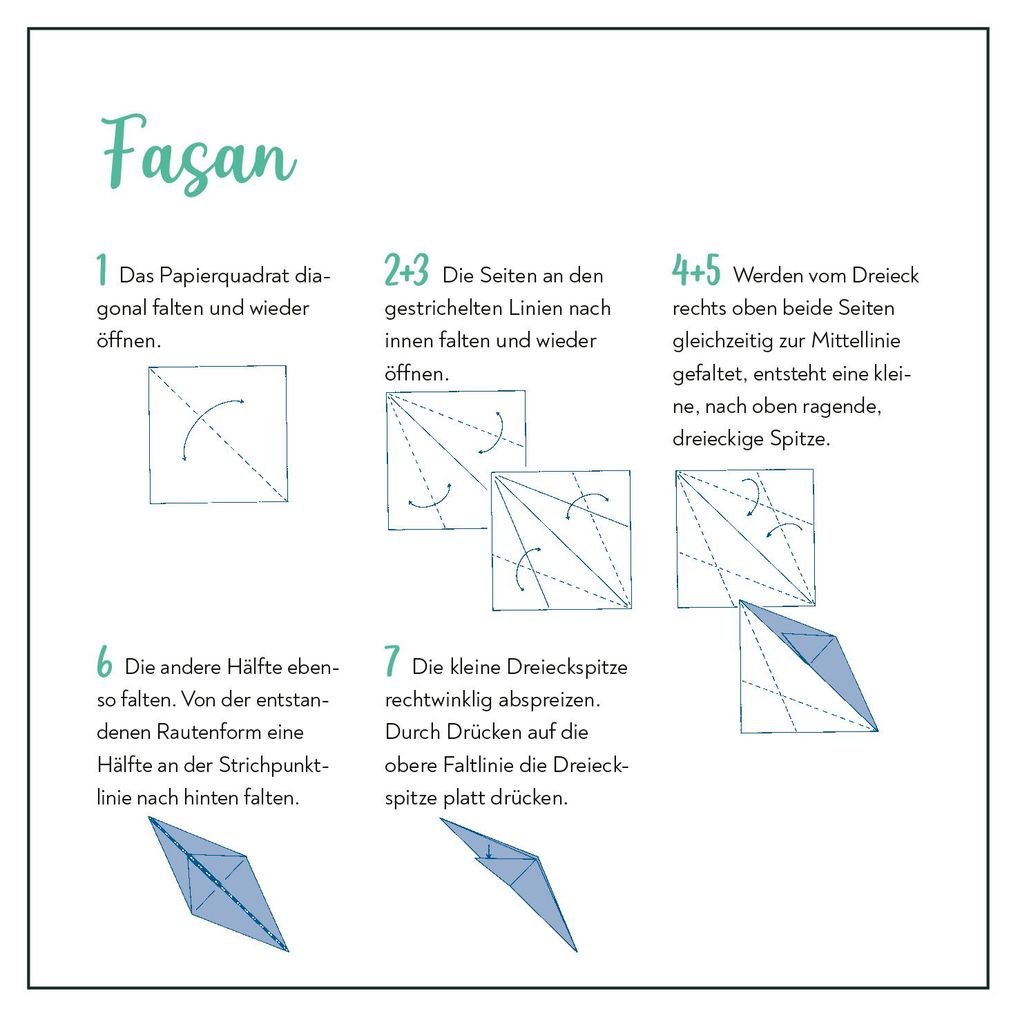 Fasan

1 Das Papierquadrat diagonal falten und wieder öffnen.

2+3 Die Seiten an den gestrichelten Linien nach innen falten und wieder öffnen.

4+5 Werden vom Dreieck rechts oben beide Seiten gleichzeitig zur Mittellinie gefaltet, entsteht eine kleine, nach oben ragende, dreieckige Spitze.

6 Die andere Hälfte ebenso falten. Von der entstandenen Rautenform eine Hälfte an der Strichpunktlinie nach hinten falten.

7 Die kleine Dreieckspitze rechtwinklig abspreizen. Durch Drücken auf die obere Faltlinie die Dreieckspitze platt drücken.