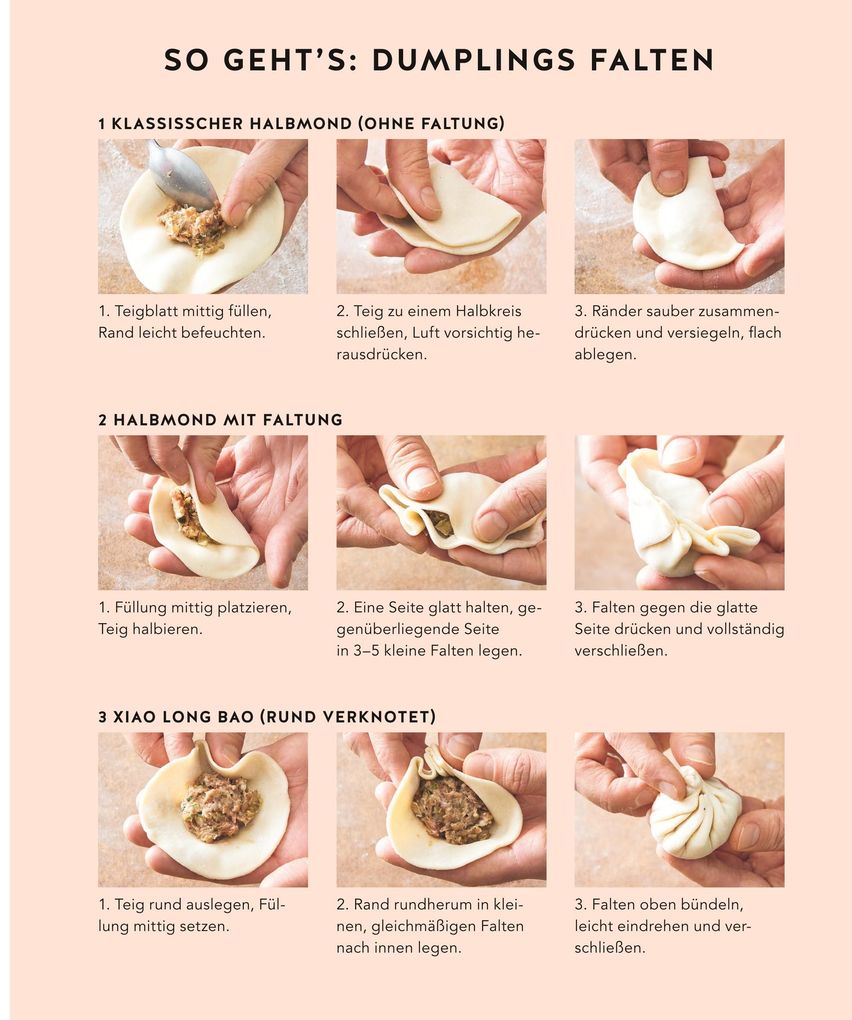 SO GEHT'S: DUMPLINGS FALTEN

1 KLASSISSCHER HALBMOND (OHNE FALTUNG)

1. Teigblatt mittig füllen, Rand leicht befeuchten.

2. Teig zu einem Halbkreis schließen, Luft vorsichtig herausdrücken.

3. Ränder sauber zusammendrücken und versiegeln, flach ablegen.

2 HALBMOND MIT FALTUNG

1. Füllung mittig platzieren, Teig halbieren.

2. Eine Seite glatt halten, gegenüberliegende Seite in 3–5 kleine Falten legen.

3. Falten gegen die glatte Seite drücken und vollständig verschließen.

3 XIAO LONG BAO (RUND VERKNOTET)

1. Teig rund auslegen, Füllung mittig setzen.

2. Rand rundherum in kleinen, gleichmäßigen Falten nach innen legen.

3. Falten oben bündeln, leicht eindrehen und verschließen.