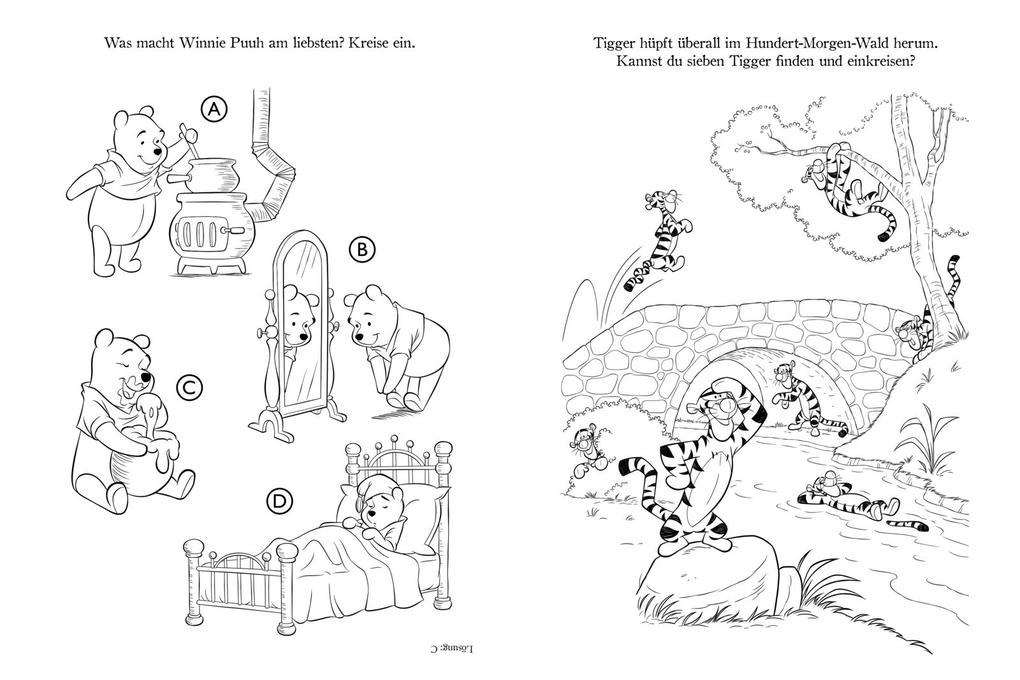 Was macht Winnie Puuh am liebsten? Kreise ein.

A

B

C

D

Lösung: C

Tigger hüpft überall im Hundert-Morgen-Wald herum. Kannst du sieben Tigger finden und einkreisen?