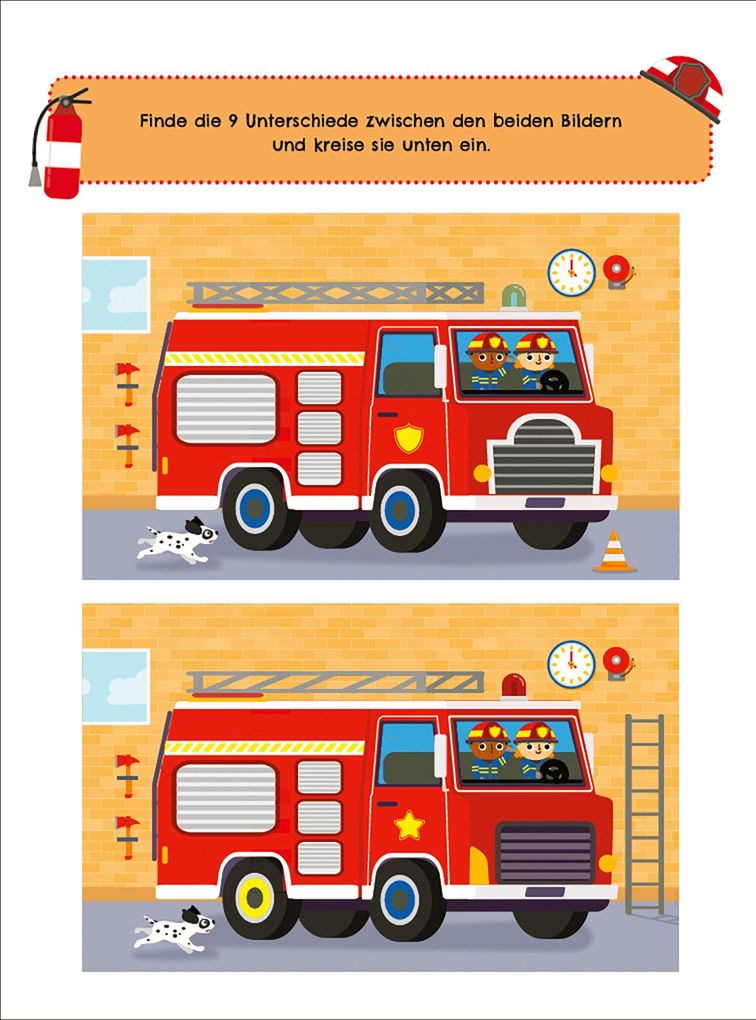 Finde die 9 Unterschiede zwischen den beiden Bildern und kreise sie unten ein.