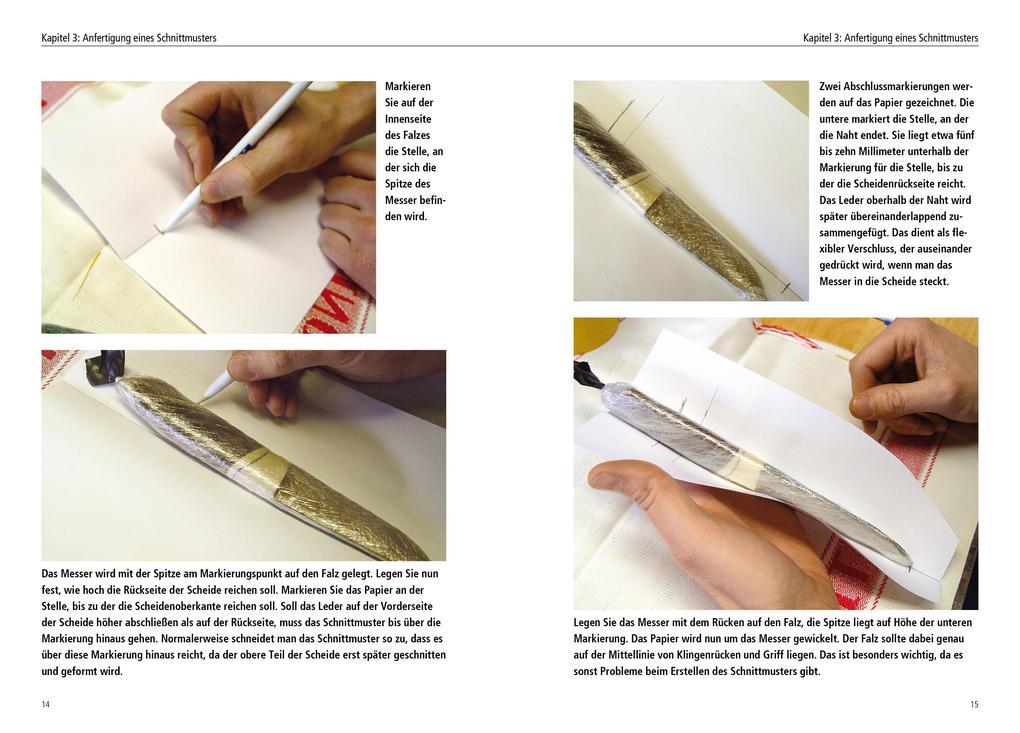 Kapitel 3: Anfertigung eines Schnittmusters

Markieren Sie auf der Innenseite des Falzes die Stelle, an der sich die Spitze des Messer befinden wird.

Das Messer wird mit der Spitze am Markierungspunkt auf den Falz gelegt. Legen Sie nun fest, wie hoch die Rückseite der Scheide reichen soll. Markieren Sie das Papier an der Stelle, bis zu der die Scheidenoberkante reichen soll. Soll das Leder auf der Vorderseite der Scheide höher abschließen als auf der Rückseite, muss das Schnittmuster bis über die Markierung hinaus gehen. Normalerweise schneidet man das Schnittmuster so zu, dass es über diese Markierung hinaus reicht, da der obere Teil der Scheide erst später geschnitten und geformt wird.

14

Kapitel 3: Anfertigung eines Schnittmusters

Zwei Abschlussmarkierungen werden auf das Papier gezeichnet. Die untere markiert die Stelle, an der die Naht endet. Sie liegt etwa fünf bis zehn Millimeter unterhalb der Markierung für die Stelle, bis zu der die Scheidenrückseite reicht. Das Leder oberhalb der Naht wird später übereinanderlappend zusammengefügt. Das dient als flexibler Verschluss, der auseinander gedrückt wird, wenn man das Messer in die Scheide steckt.

Legen Sie das Messer mit dem Rücken auf den Falz, die Spitze liegt auf Höhe der unteren Markierung. Das Papier wird nun um das Messer gewickelt. Der Falz sollte dabei genau auf der Mittellinie von Klingenrücken und Griff liegen. Das ist besonders wichtig, da es sonst Probleme beim Erstellen des Schnittmusters gibt.

15